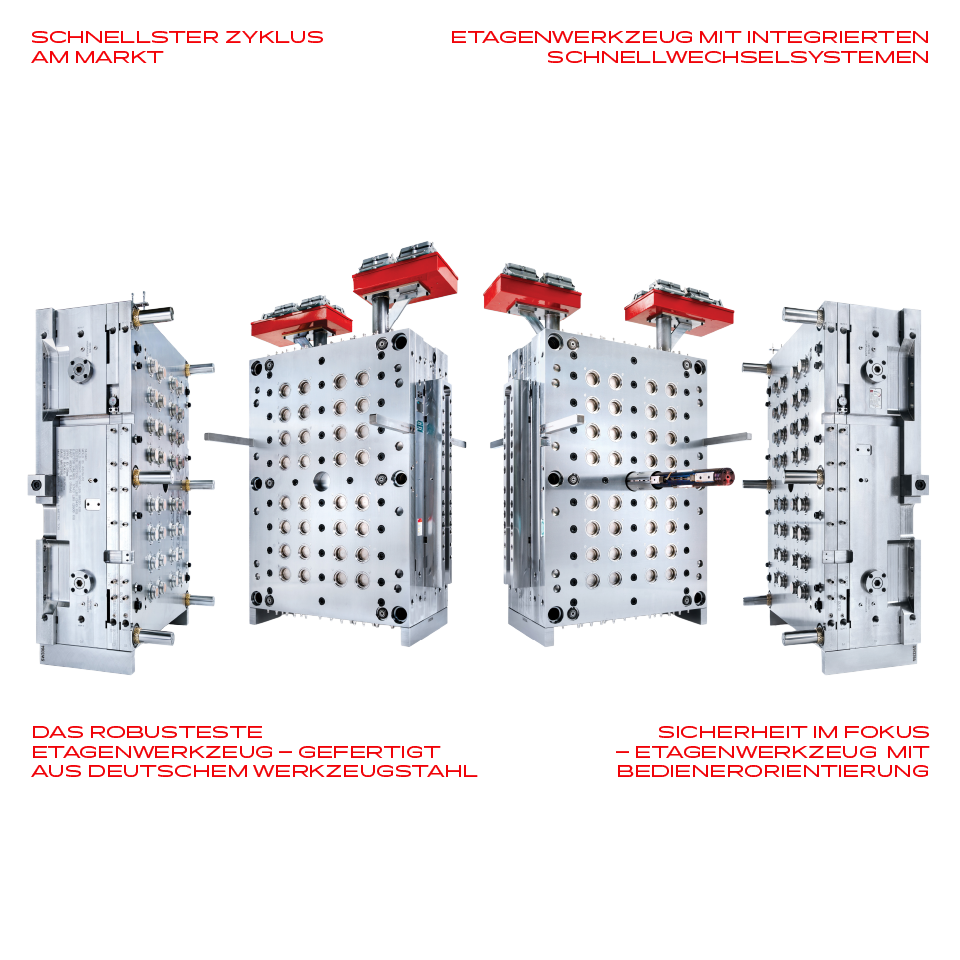 SCHNELLSTER ZYKLUS AM MARKT

ETAGENWERKZEUG MIT INTEGRIERTEN SCHNELLWECHSELSYSTEMEN

DAS ROBUSTESTE ETAGENWERKZEUG – GEFERTIGT AUS DEUTSCHEM WERKZEUGSTAHL

SICHERHEIT IM FOKUS – ETAGENWERKZEUG MIT BEDIENERORIENTIERUNG